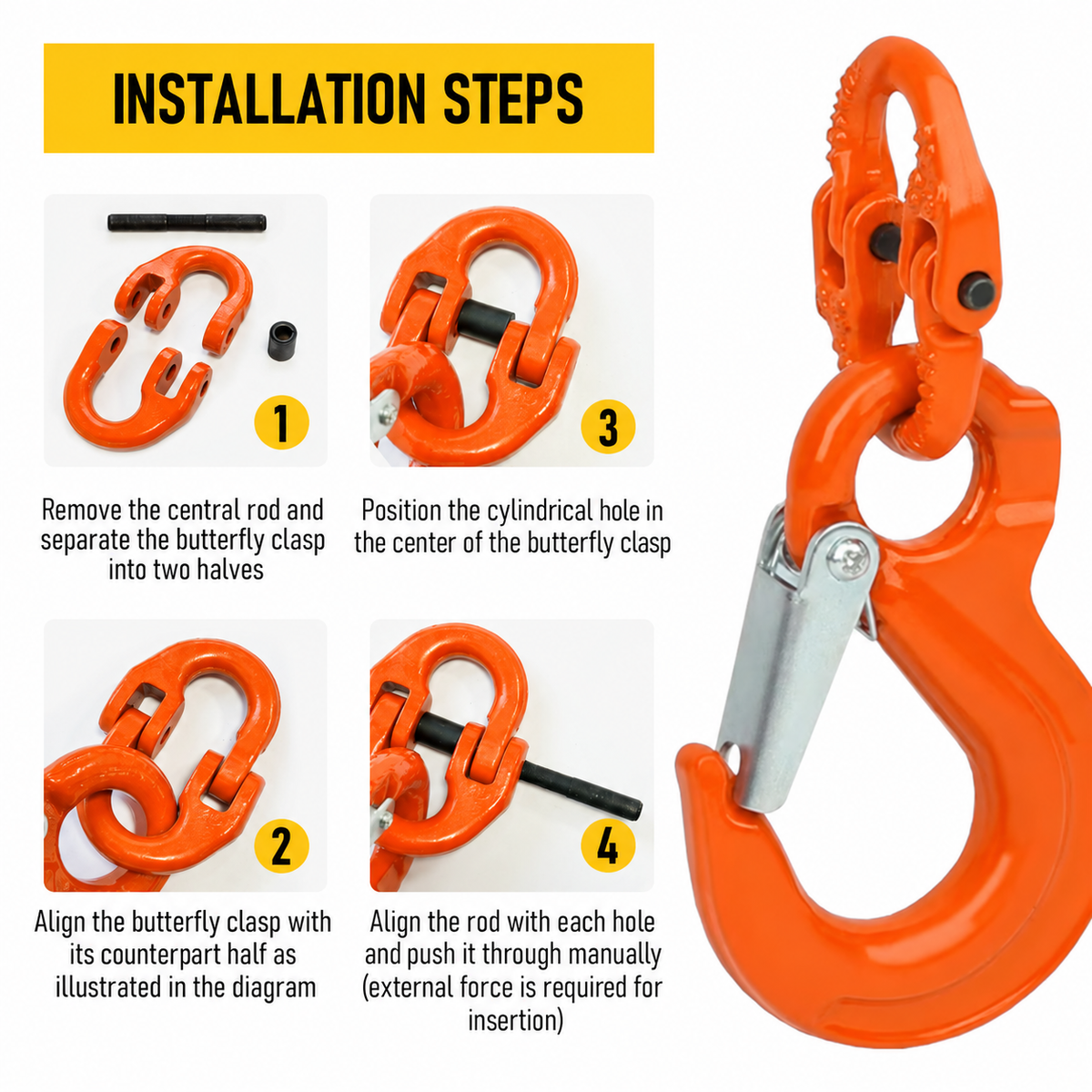 INSTALLATION STEPS

1

Remove the central rod and separate the butterfly clasp into two halves

3

Position the cylindrical hole in the center of the butterfly clasp

2

Align the butterfly clasp with its counterpart half as illustrated in the diagram

4

Align the rod with each hole and push it through manually (external force is required for insertion)