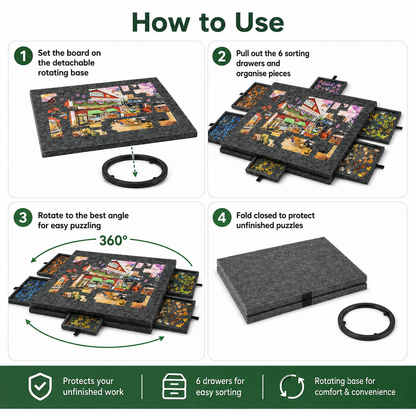 How to Use

1 Set the board on the detachable rotating base

2 Pull out the 6 sorting drawers and organise pieces

3 Rotate to the best angle for easy puzzling

360°

4 Fold closed to protect unfinished puzzles

Protects your unfinished work

6 drawers for easy sorting

Rotating base for comfort & convenience