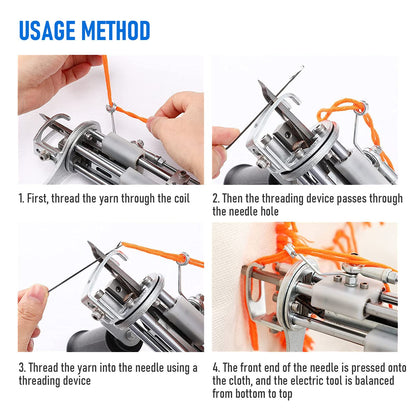 USAGE METHOD

1. First, thread the yarn through the coil

2. Then the threading device passes through the needle hole

3. Thread the yarn into the needle using a threading device

4. The front end of the needle is pressed onto the cloth, and the electric tool is balanced from bottom to top