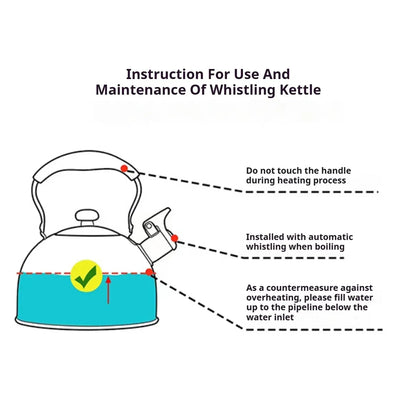 Instruction For Use And Maintenance Of Whistling Kettle

Do not touch the handle during heating process

Installed with automatic whistling when boiling

As a countermeasure against overheating, please fill water up to the pipeline below the water inlet